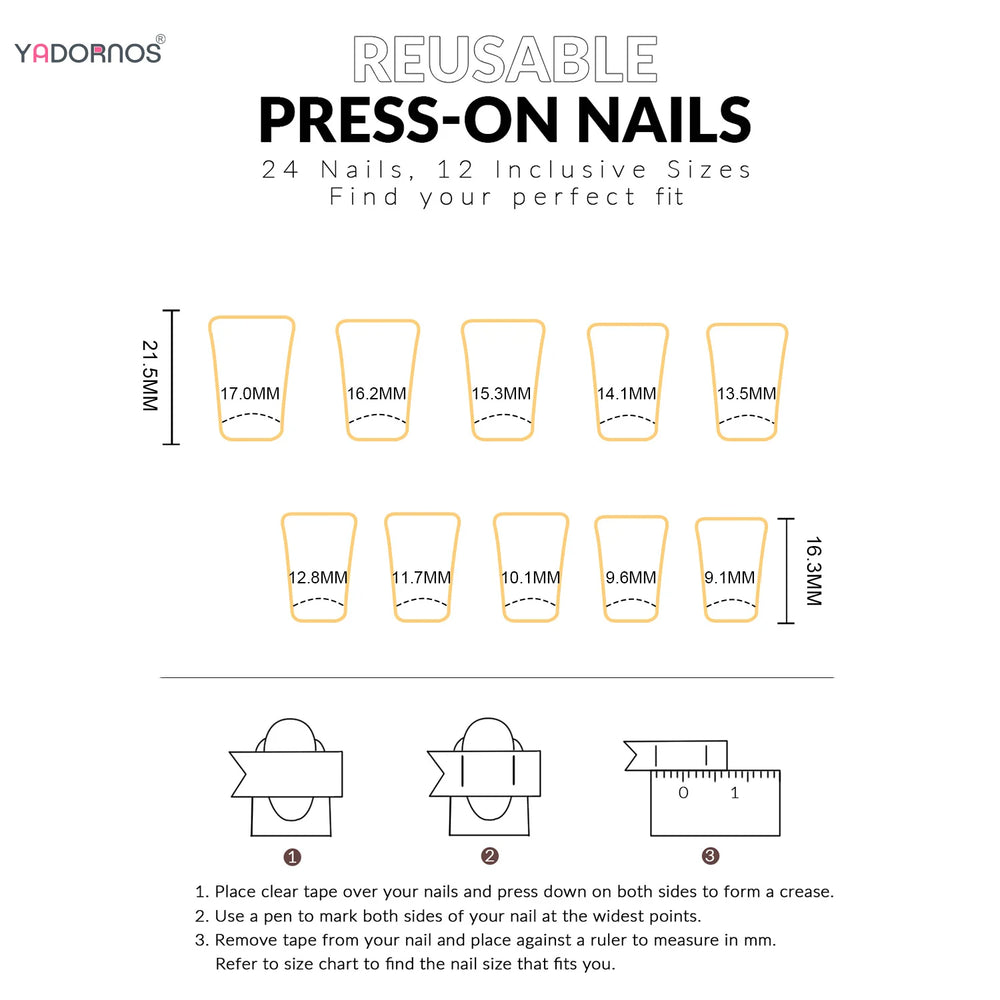 YADORNOS®

REUSABLE
PRESS-ON NAILS
24 Nails, 12 Inclusive Sizes
Find your perfect fit

21.5MM

17.0MM 16.2MM 15.3MM 14.1MM 13.5MM

12.8MM 11.7MM 10.1MM 9.6MM 9.1MM

16.3MM

0 1

1 2 3

1. Place clear tape over your nails and press down on both sides to form a crease.
2. Use a pen to mark both sides of your nail at the widest points.
3. Remove tape from your nail and place against a ruler to measure in mm. Refer to size chart to find the nail size that fits you.