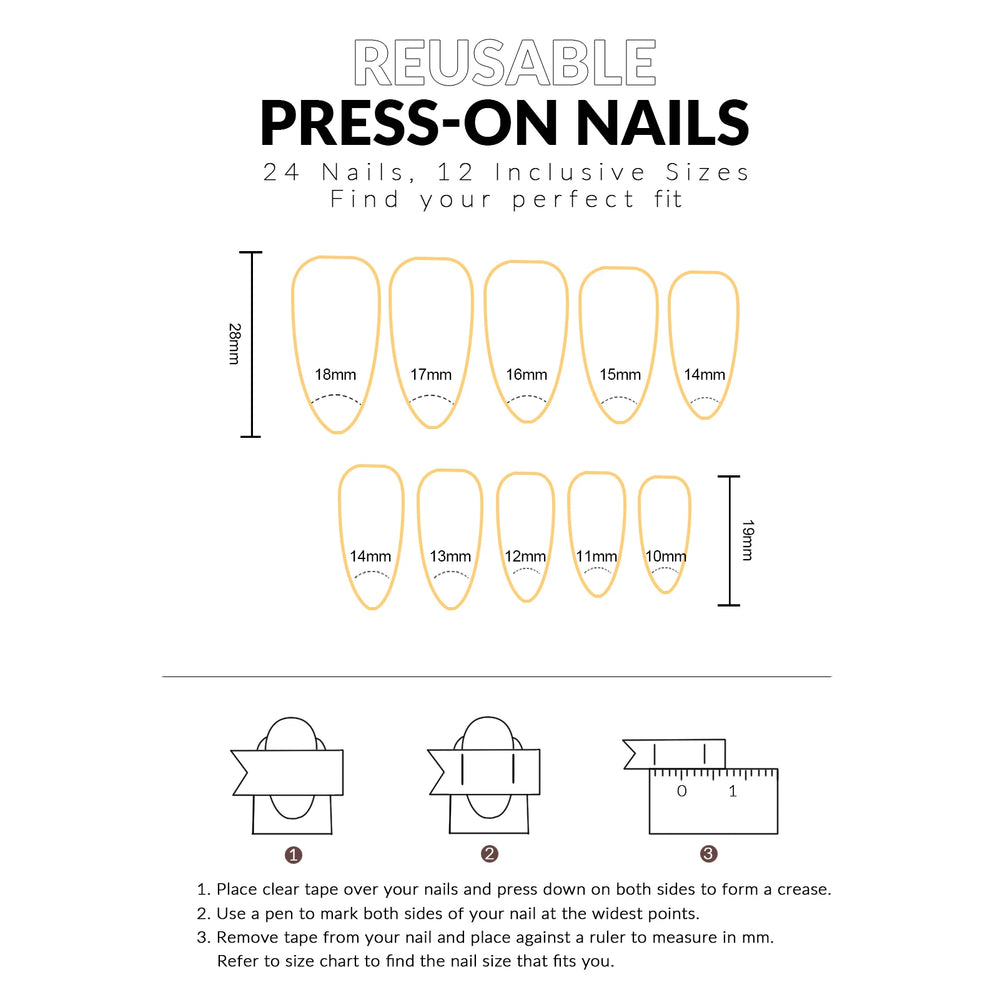 REUSABLE
PRESS-ON NAILS
24 Nails, 12 Inclusive Sizes
Find your perfect fit

28mm

18mm 17mm 16mm 15mm 14mm

14mm 13mm 12mm 11mm 10mm

19mm

0 1

1 2 3

1. Place clear tape over your nails and press down on both sides to form a crease.
2. Use a pen to mark both sides of your nail at the widest points.
3. Remove tape from your nail and place against a ruler to measure in mm.
Refer to size chart to find the nail size that fits you.