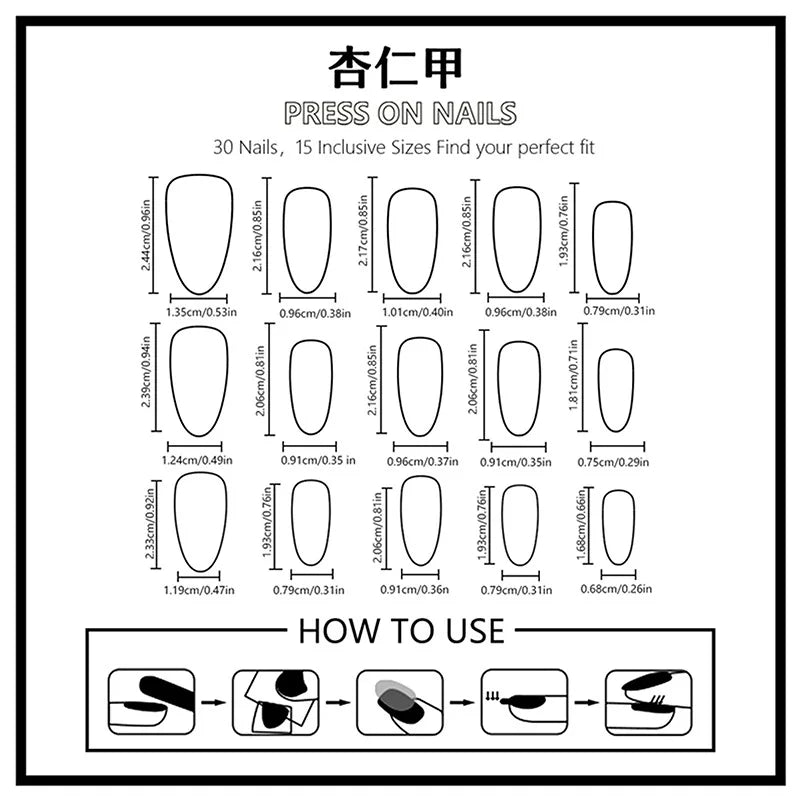 杏仁甲

PRESS ON NAILS

30 Nails，15 Inclusive Sizes Find your perfect fit

2.44cm/0.96in
1.35cm/0.53in
2.16cm/0.85in
0.96cm/0.38in
2.17cm/0.85in
1.01cm/0.40in
2.16cm/0.85in
0.96cm/0.38in
1.93cm/0.76in
0.79cm/0.31in

2.39cm/0.94in
1.24cm/0.49in
2.06cm/0.81in
0.91cm/0.35 in
2.16cm/0.85in
0.96cm/0.37in
2.06cm/0.81in
0.91cm/0.35in
1.81cm/0.71in
0.75cm/0.29in

2.33cm/0.92in
1.19cm/0.47in
1.93cm/0.76in
0.79cm/0.31in
2.06cm/0.81in
0.91cm/0.36n
1.93cm/0.76in
0.79cm/0.31in
1.68cm/0.66in
0.68cm/0.26in

HOW TO USE