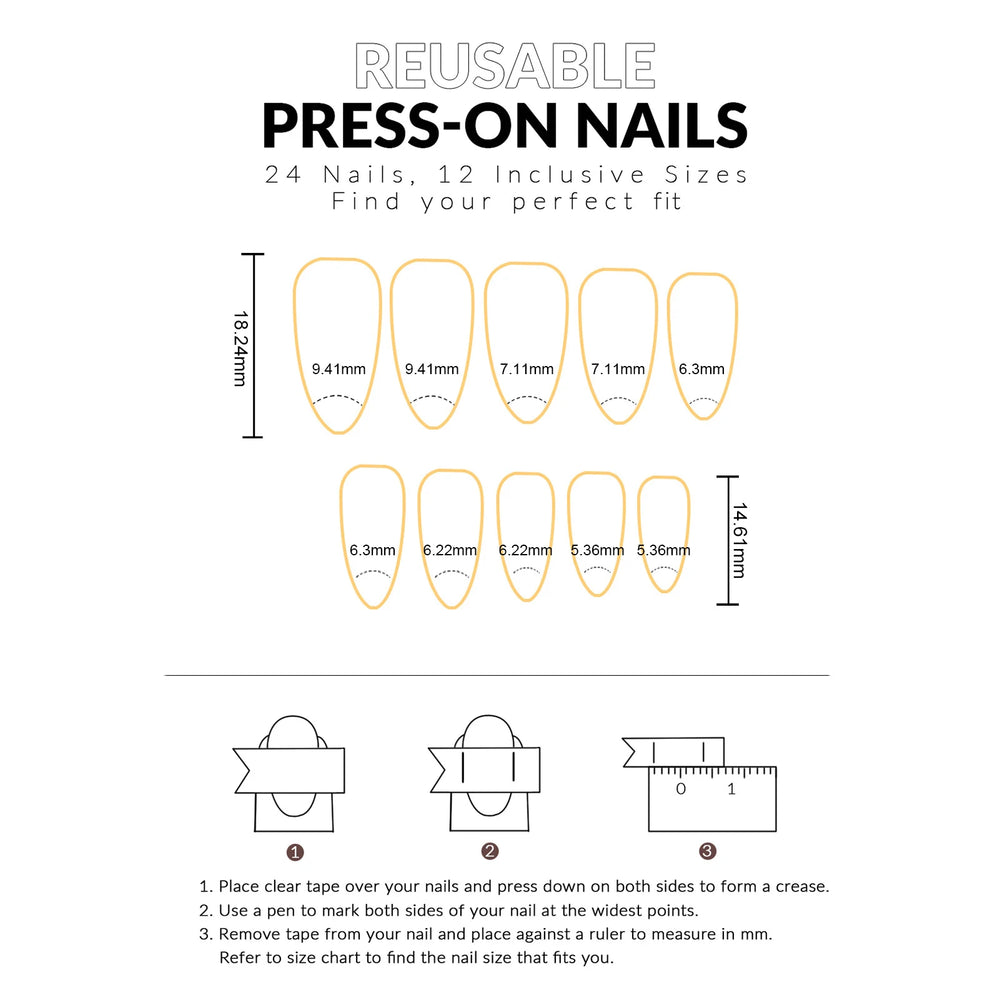 REUSABLE
PRESS-ON NAILS
24 Nails, 12 Inclusive Sizes
Find your perfect fit

18.24mm
9.41mm 9.41mm 7.11mm 7.11mm 6.3mm

6.3mm 6.22mm 6.22mm 5.36mm 5.36mm
14.61mm

0 1

1 2 3

1. Place clear tape over your nails and press down on both sides to form a crease.
2. Use a pen to mark both sides of your nail at the widest points.
3. Remove tape from your nail and place against a ruler to measure in mm. Refer to size chart to find the nail size that fits you.